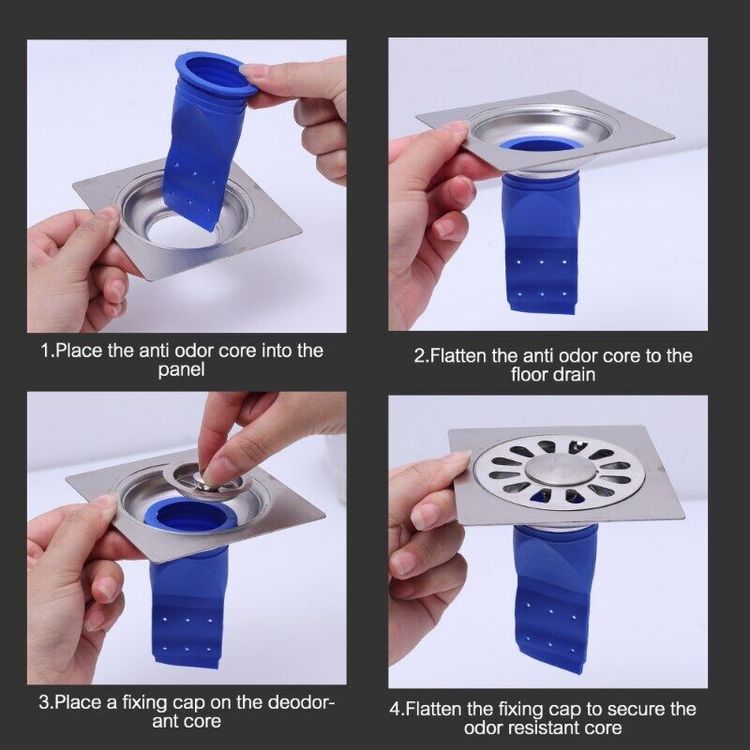 1.Place the anti odor core into the panel

2.Flatten the anti odor core to the floor drain

3.Place a fixing cap on the deodorant core

4.Flatten the fixing cap to secure the odor resistant core