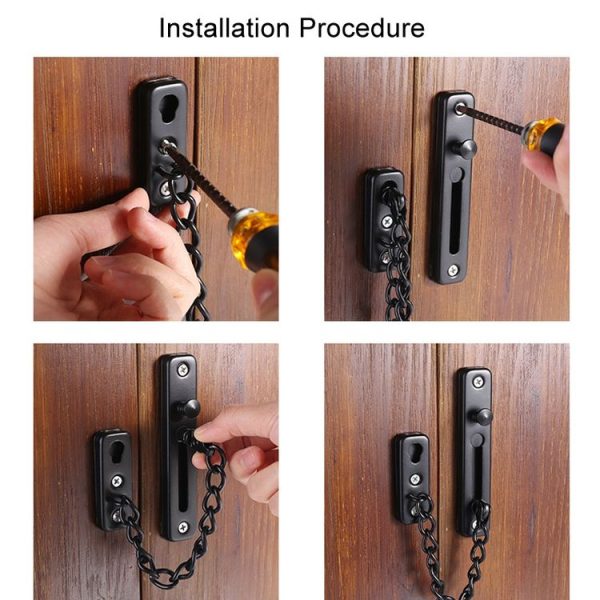 Installation Procedure