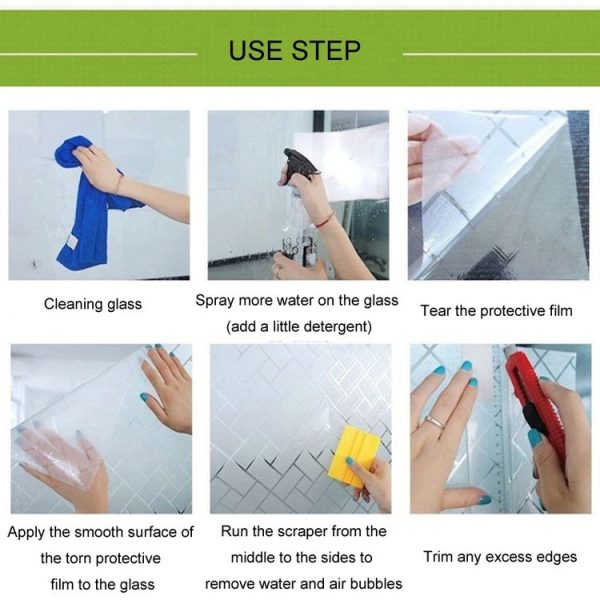 USE STEP

Cleaning glass

Spray more water on the glass (add a little detergent)

Tear the protective film

Apply the smooth surface of the torn protective film to the glass

Run the scraper from the middle to the sides to remove water and air bubbles

Trim any excess edges