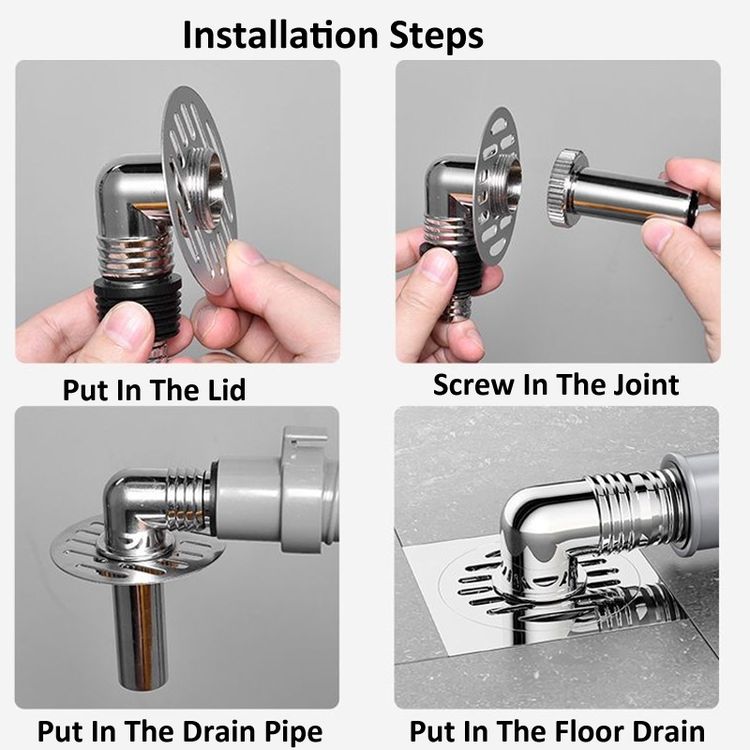 Installation Steps

Put In The Lid

Screw In The Joint

Put In The Drain Pipe

Put In The Floor Drain