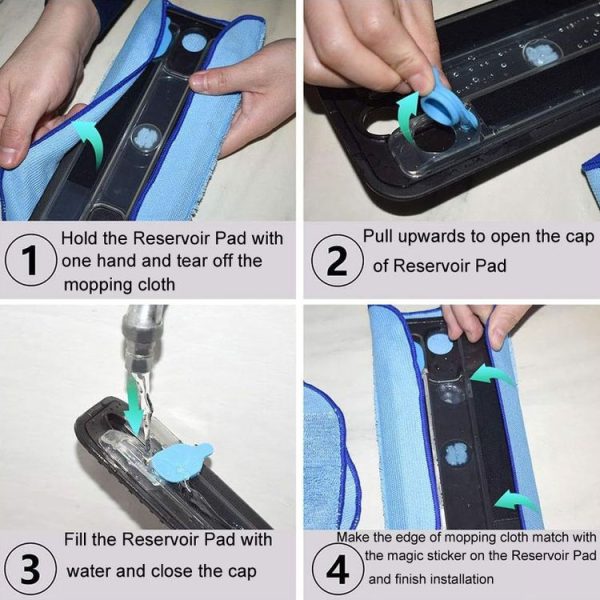 1 Hold the Reservoir Pad with one hand and tear off the mopping cloth

2 Pull upwards to open the cap of Reservoir Pad

3 Fill the Reservoir Pad with water and close the cap

4 Make the edge of mopping cloth match with the magic sticker on the Reservoir Pad and finish installation