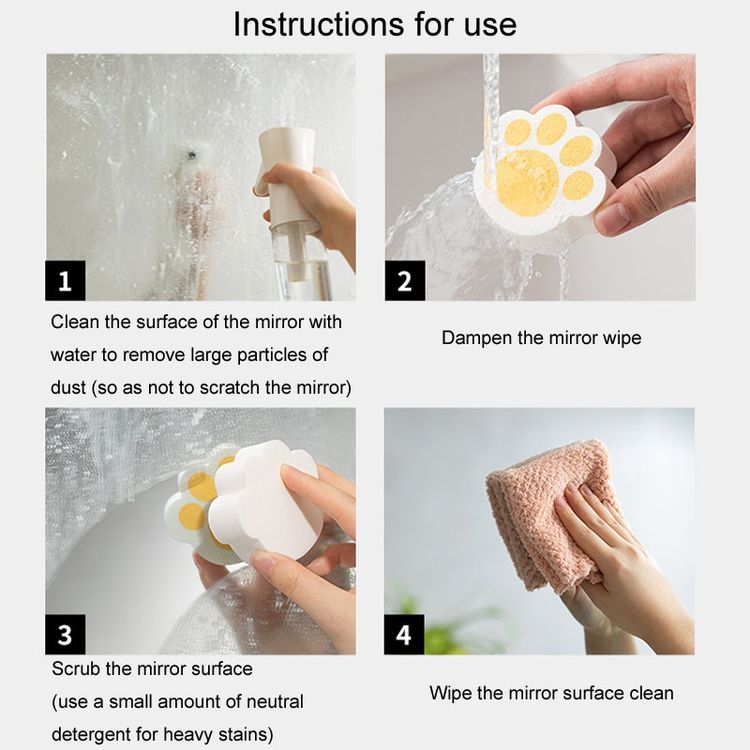 Instructions for use

1

Clean the surface of the mirror with water to remove large particles of dust (so as not to scratch the mirror)

2

Dampen the mirror wipe

3

Scrub the mirror surface
(use a small amount of neutral detergent for heavy stains)

4

Wipe the mirror surface clean