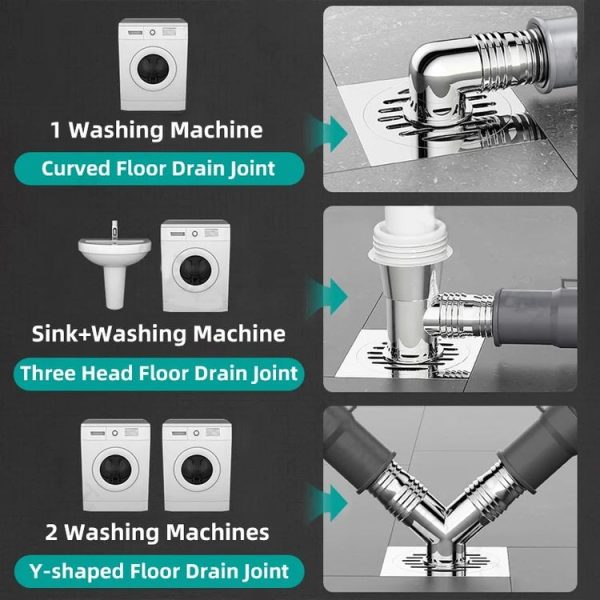 1 Washing Machine

Curved Floor Drain Joint

Sink+Washing Machine

Three Head Floor Drain Joint

2 Washing Machines

Y-shaped Floor Drain Joint