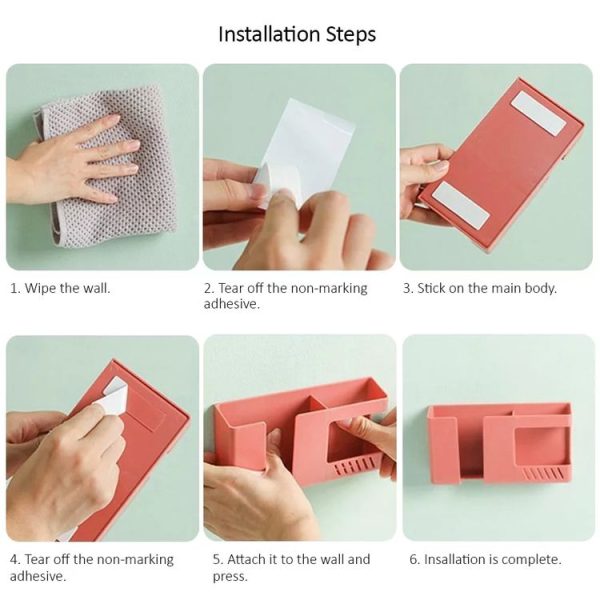 Installation Steps

1. Wipe the wall.

2. Tear off the non-marking adhesive.

3. Stick on the main body.

4. Tear off the non-marking adhesive.

5. Attach it to the wall and press.

6. Insallation is complete.