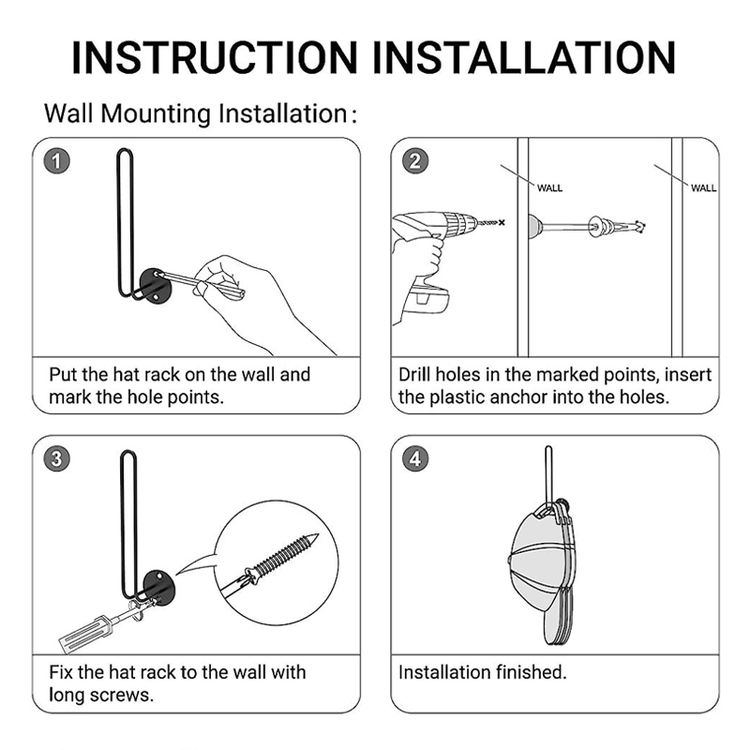 INSTRUCTION INSTALLATION

Wall Mounting Installation:

1

Put the hat rack on the wall and mark the hole points.

2

WALL

WALL

Drill holes in the marked points, insert the plastic anchor into the holes.

3

Fix the hat rack to the wall with long screws.

4

Installation finished.