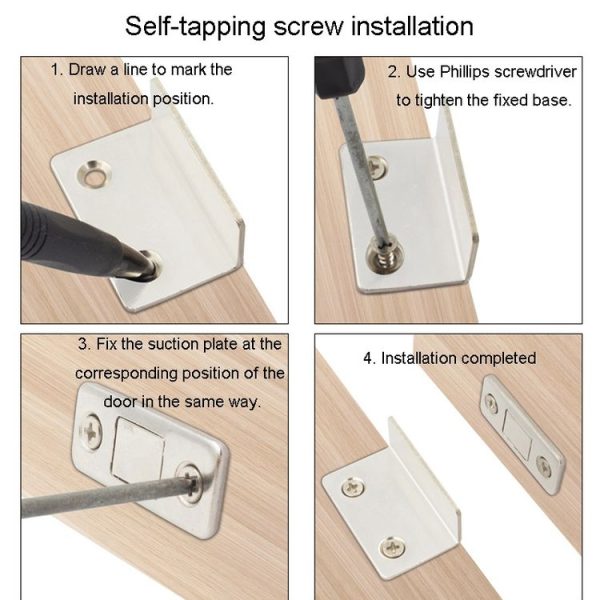 Self-tapping screw installation

1. Draw a line to mark the installation position.

2. Use Phillips screwdriver to tighten the fixed base.

3. Fix the suction plate at the corresponding position of the door in the same way.

4. Installation completed