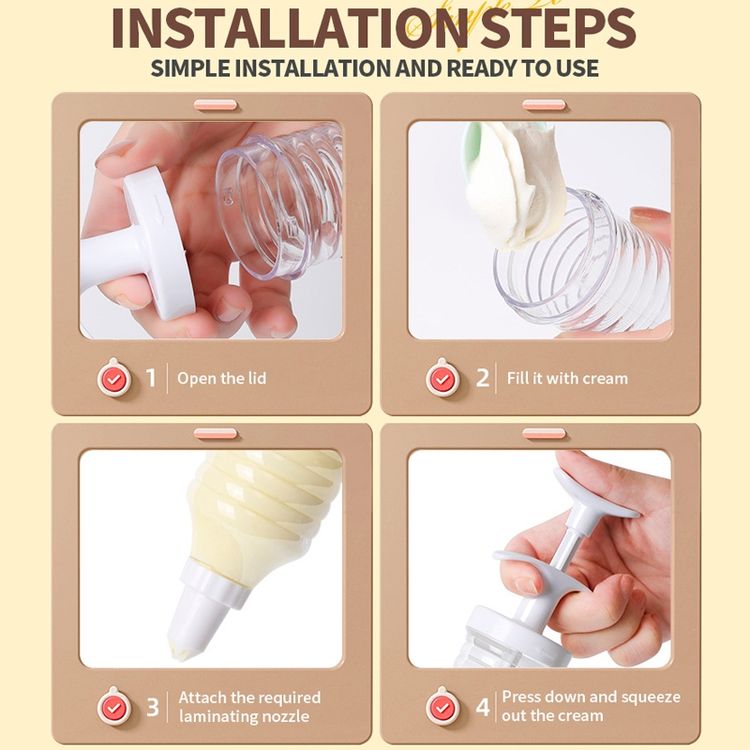 INSTALLATION STEPS
SIMPLE INSTALLATION AND READY TO USE

1 Open the lid

2 Fill it with cream

3 Attach the required laminating nozzle

4 Press down and squeeze out the cream