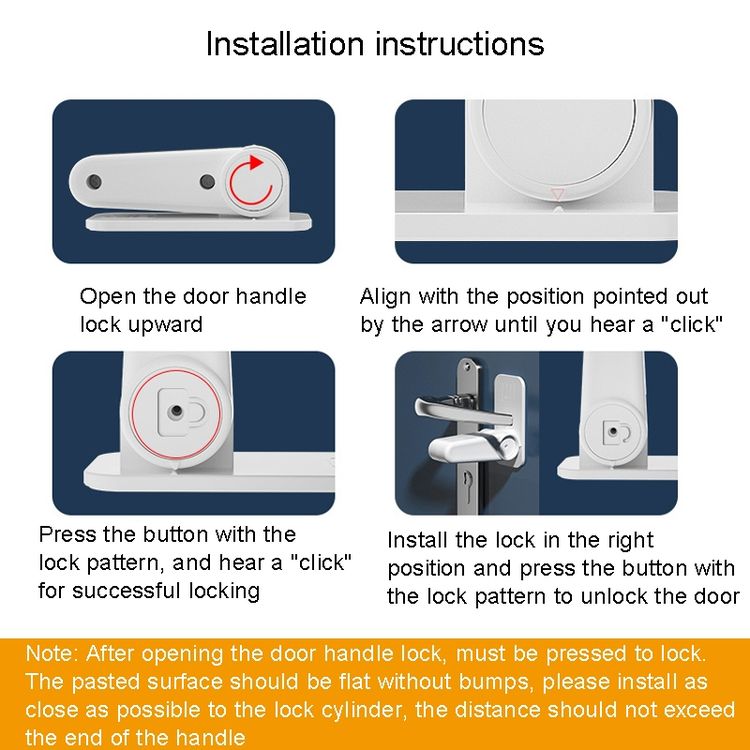 Installation instructions

Open the door handle lock upward

Align with the position pointed out by the arrow until you hear a "click"

Press the button with the lock pattern, and hear a "click" for successful locking

Install the lock in the right position and press the button with the lock pattern to unlock the door

Note: After opening the door handle lock, must be pressed to lock. The pasted surface should be flat without bumps, please install as close as possible to the lock cylinder, the distance should not exceed the end of the handle