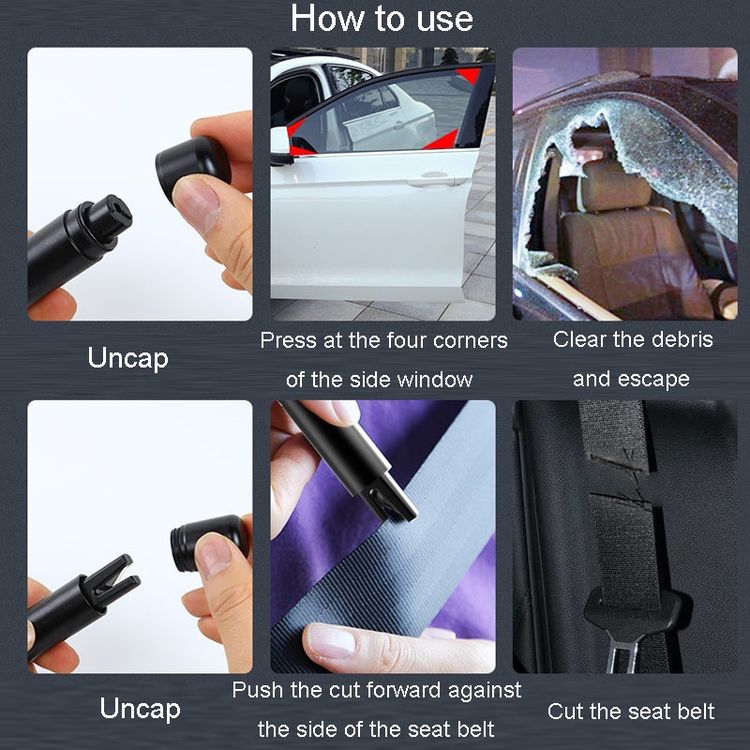 How to use

Uncap

Press at the four corners of the side window

Clear the debris and escape

Uncap

Push the cut forward against the side of the seat belt

Cut the seat belt