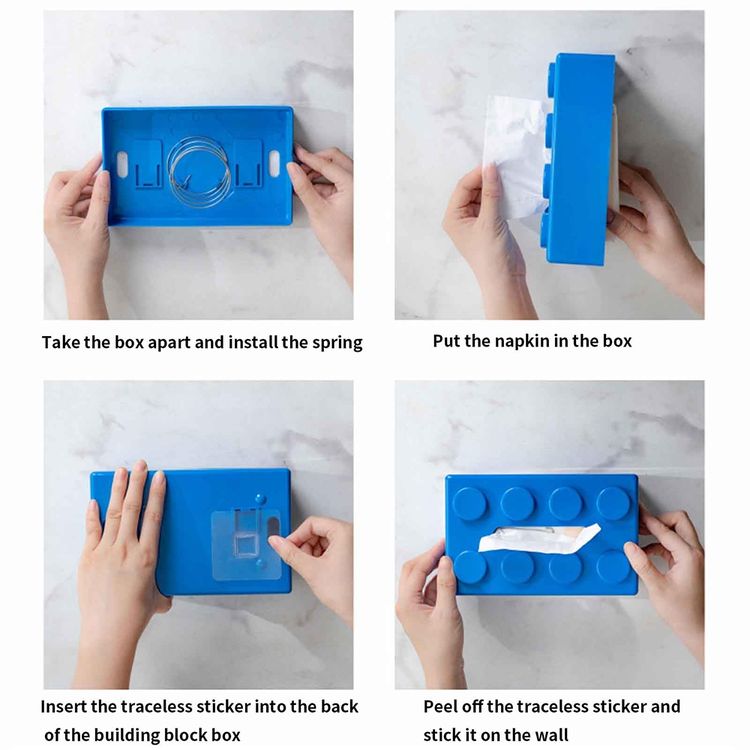 Take the box apart and install the spring

Put the napkin in the box

Insert the traceless sticker into the back of the building block box

Peel off the traceless sticker and stick it on the wall