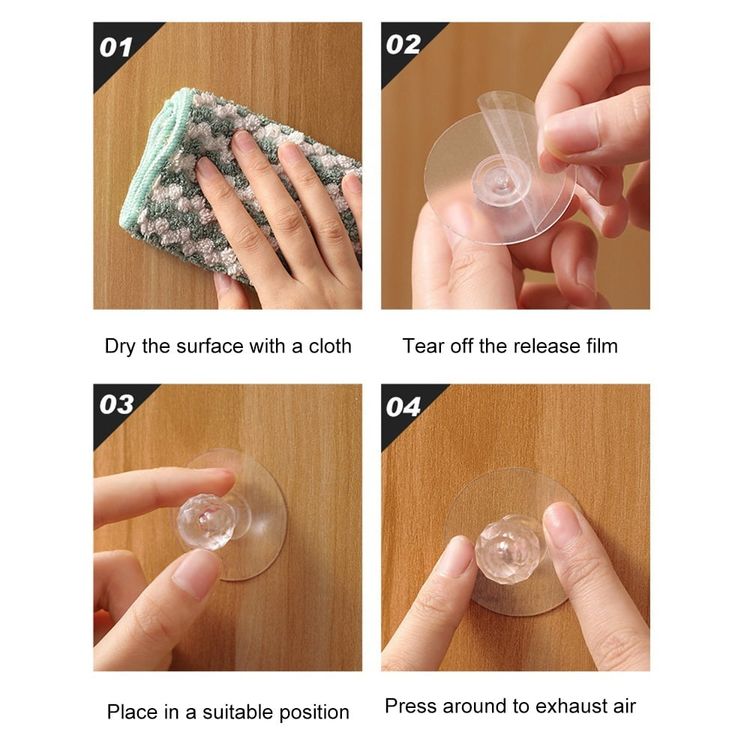 01

Dry the surface with a cloth

02

Tear off the release film

03

Place in a suitable position

04

Press around to exhaust air