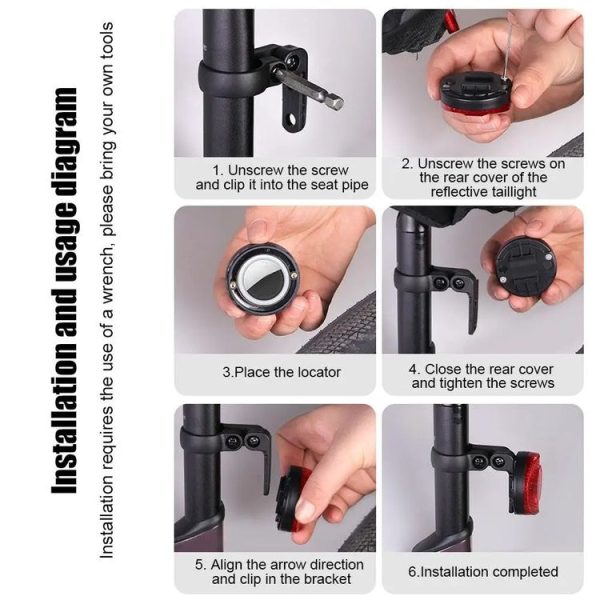 Installation and usage diagram

Installation requires the use of a wrench, please bring your own tools

1. Unscrew the screw and clip it into the seat pipe

2. Unscrew the screws on the rear cover of the reflective taillight

3.Place the locator

4. Close the rear cover and tighten the screws

5. Align the arrow direction and clip in the bracket

6.Installation completed