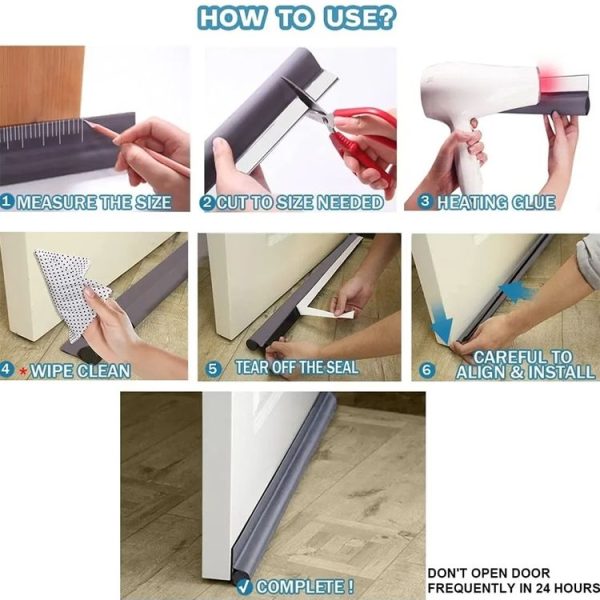 HOW TO USE?

1 MEASURE THE SIZE

2 CUT TO SIZE NEEDED

3 HEATING GLUE

4 * WIPE CLEAN

5 TEAR OFF THE SEAL

6 CAREFUL TO ALIGN & INSTALL

✓ COMPLETE !

DON'T OPEN DOOR FREQUENTLY IN 24 HOURS