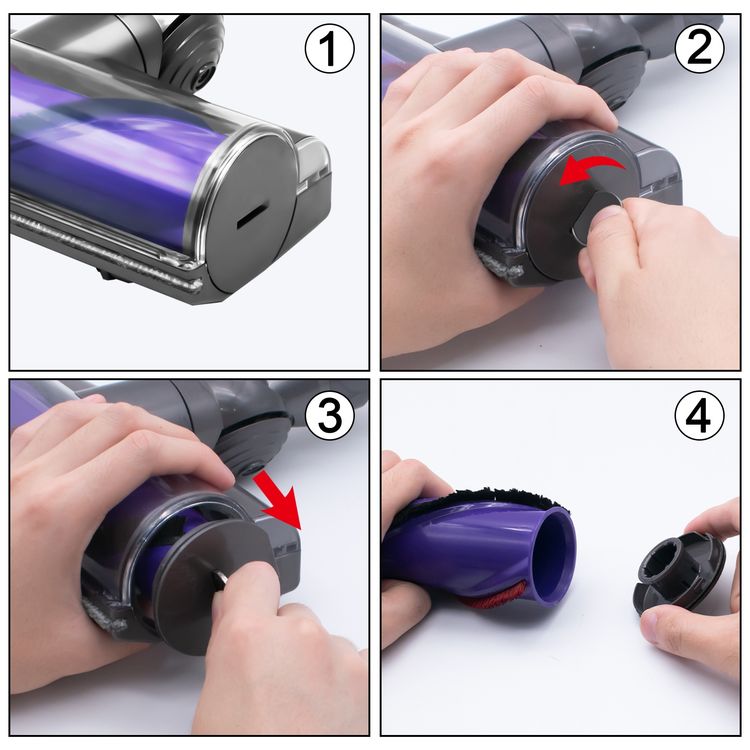 ①

②

③

④