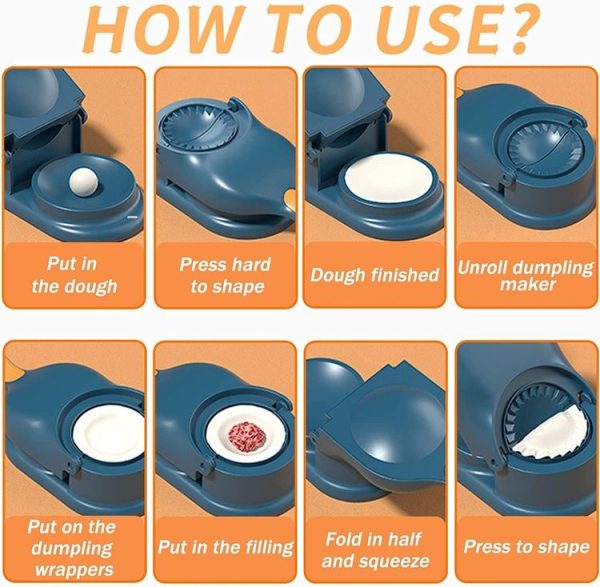 HOW TO USE?

Put in the dough

Press hard to shape

Dough finished

Unroll dumpling maker

Put on the dumpling wrappers

Put in the filling

Fold in half and squeeze

Press to shape