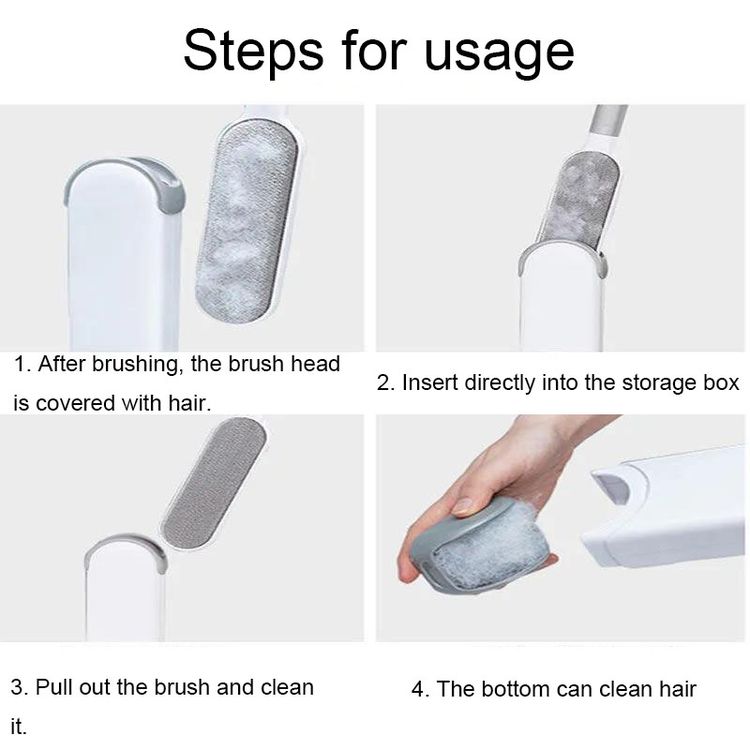 Steps for usage

1. After brushing, the brush head is covered with hair.

2. Insert directly into the storage box

3. Pull out the brush and clean it.

4. The bottom can clean hair