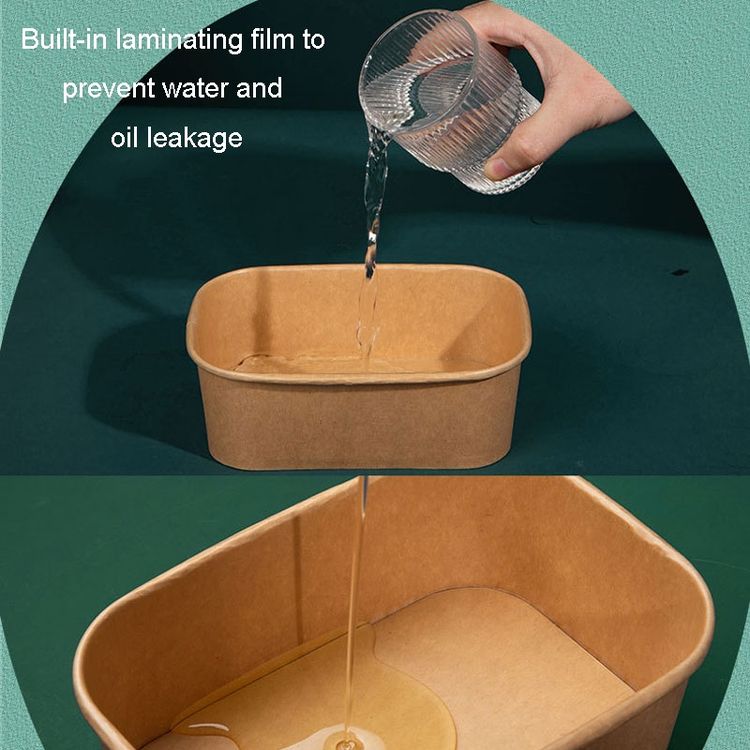 Built-in laminating film to prevent water and oil leakage