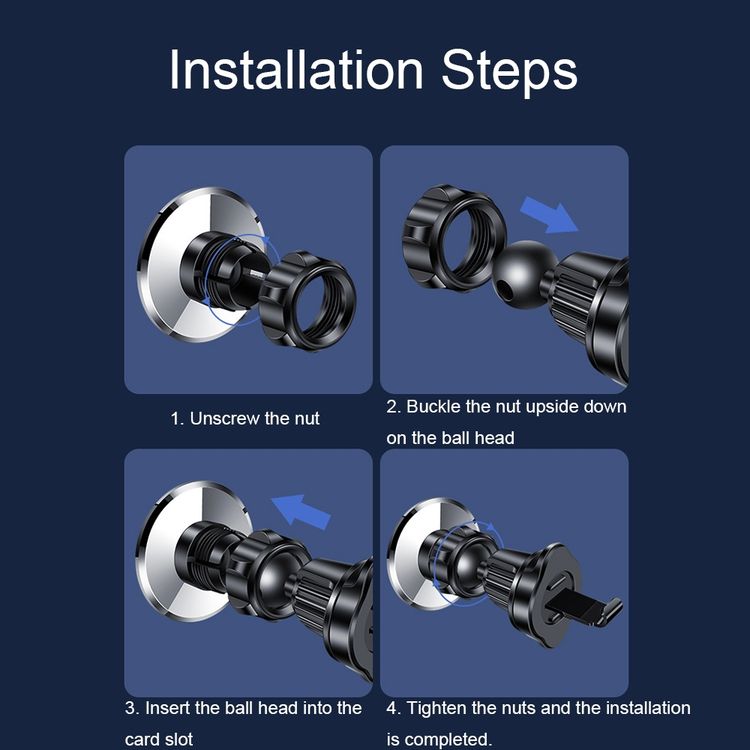 Installation Steps

1. Unscrew the nut

2. Buckle the nut upside down on the ball head

3. Insert the ball head into the card slot

4. Tighten the nuts and the installation is completed.