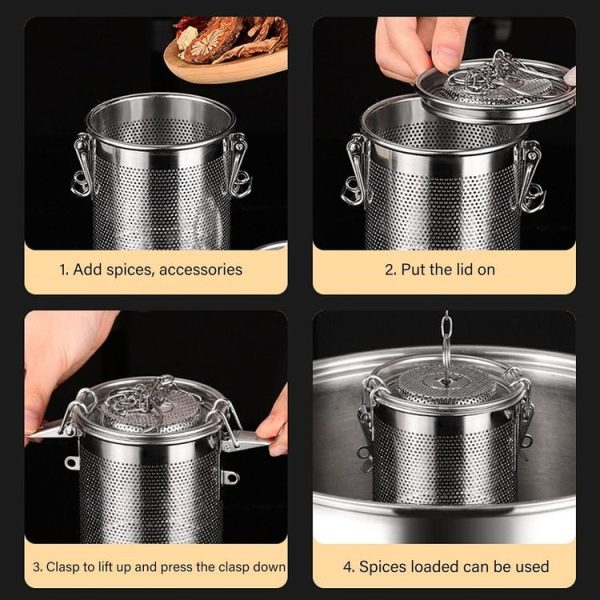 1. Add spices, accessories

2. Put the lid on

3. Clasp to lift up and press the clasp down

4. Spices loaded can be used