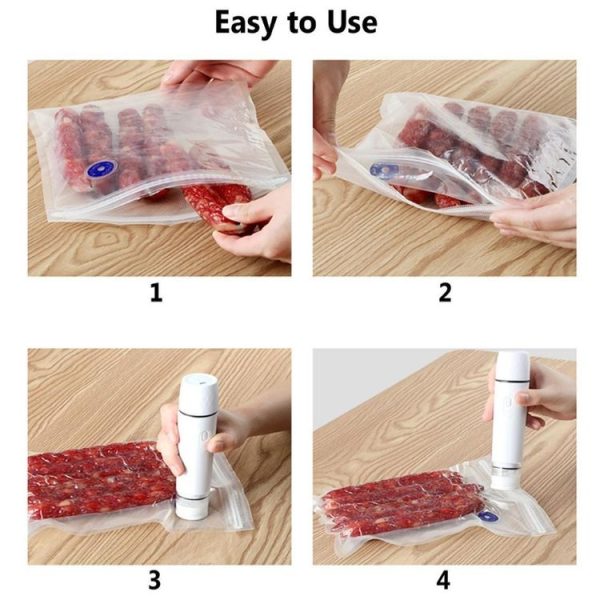 Easy to Use

1

2

3

4