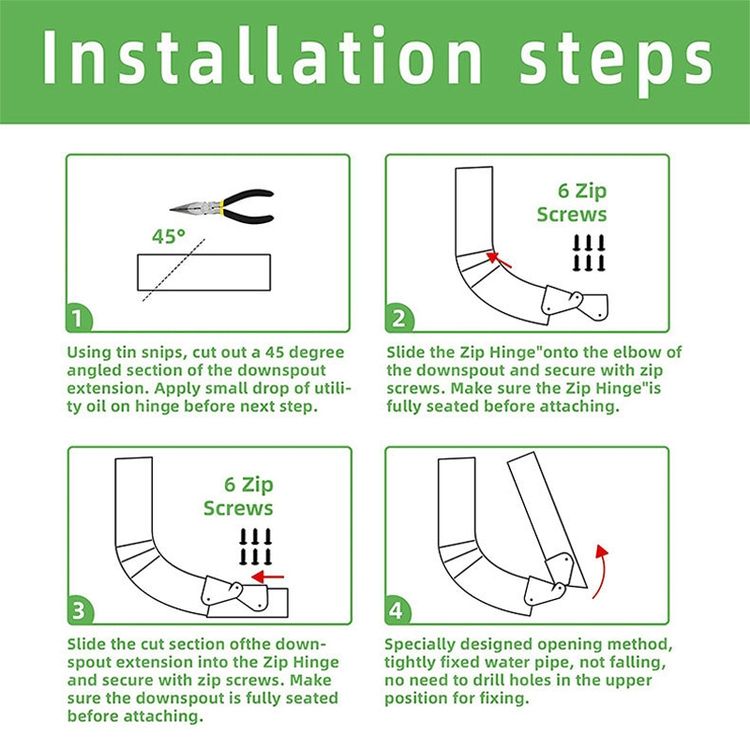 Installation steps

45°

1

Using tin snips, cut out a 45 degree angled section of the downspout extension. Apply small drop of utility oil on hinge before next step.

6 Zip Screws

2

Slide the Zip Hinge"onto the elbow of the downspout and secure with zip screws. Make sure the Zip Hinge"is fully seated before attaching.

6 Zip Screws

3

Slide the cut section ofthe downspout extension into the Zip Hinge and secure with zip screws. Make sure the downspout is fully seated before attaching.

4

Specially designed opening method, tightly fixed water pipe, not falling, no need to drill holes in the upper position for fixing.