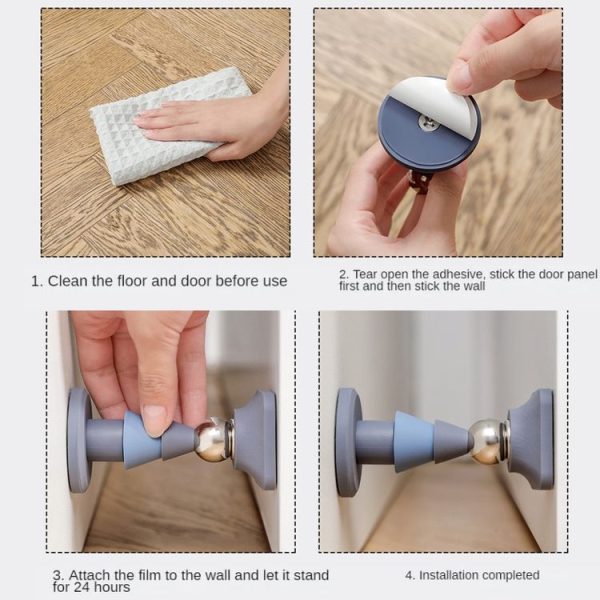 1. Clean the floor and door before use

2. Tear open the adhesive, stick the door panel first and then stick the wall

3. Attach the film to the wall and let it stand for 24 hours

4. Installation completed