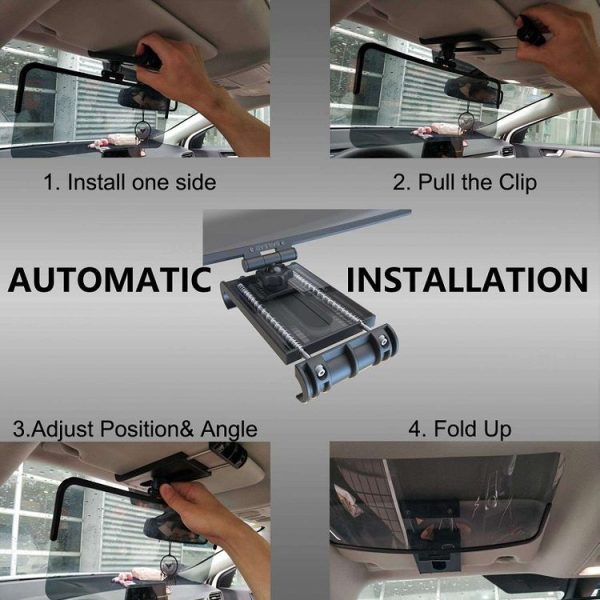 1. Install one side

2. Pull the Clip

AUTOMATIC INSTALLATION

3.Adjust Position& Angle

4. Fold Up