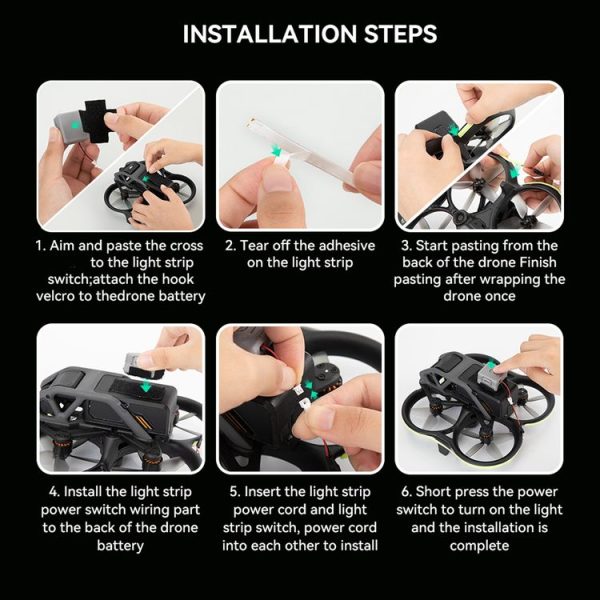 INSTALLATION STEPS

1. Aim and paste the cross to the light strip switch;attach the hook velcro to thedrone battery

2. Tear off the adhesive on the light strip

3. Start pasting from the back of the drone Finish pasting after wrapping the drone once

4. Install the light strip power switch wiring part to the back of the drone battery

5. Insert the light strip power cord and light strip switch, power cord into each other to install

6. Short press the power switch to turn on the light and the installation is complete