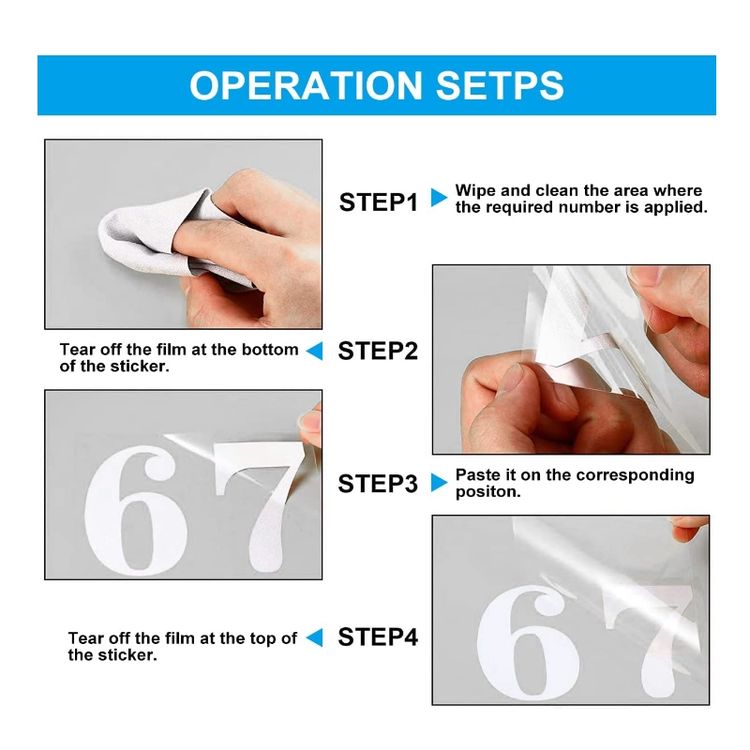 OPERATION SETPS

STEP1 Wipe and clean the area where the required number is applied.

Tear off the film at the bottom of the sticker. STEP2

67

STEP3 Paste it on the corresponding positon.

Tear off the film at the top of the sticker. STEP4

67