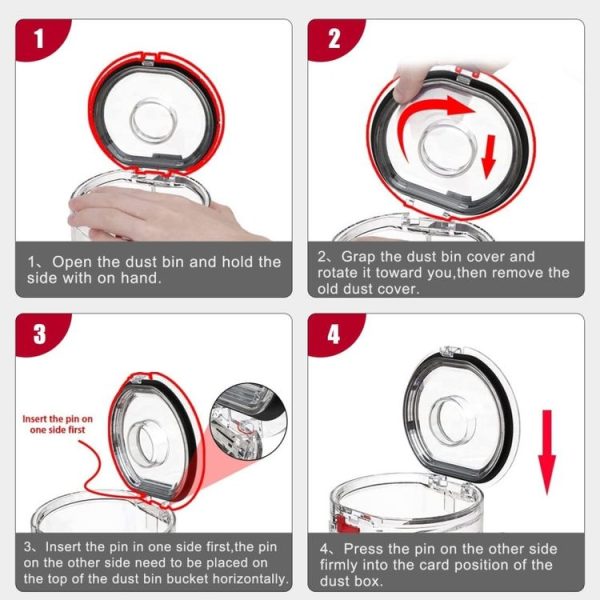 1

1、Open the dust bin and hold the side with on hand.

2

2、Grap the dust bin cover and rotate it toward you,then remove the old dust cover.

3

Insert the pin on one side first

3、Insert the pin in one side first,the pin on the other side need to be placed on the top of the dust bin bucket horizontally.

4

4、Press the pin on the other side firmly into the card position of the dust box.