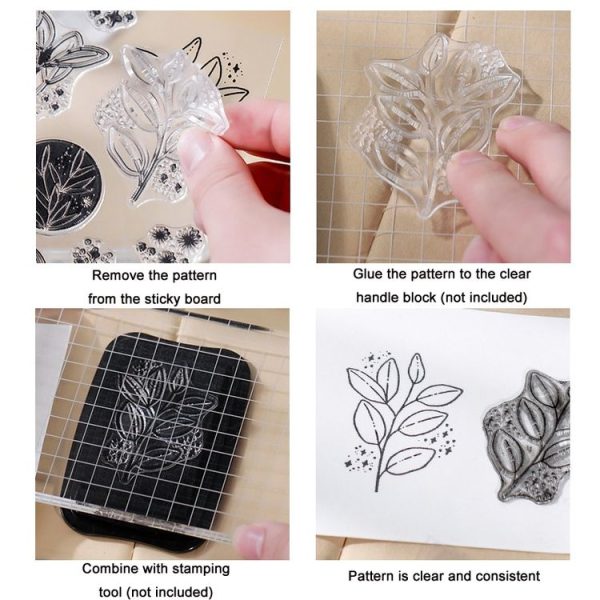 Remove the pattern from the sticky board

Glue the pattern to the clear handle block (not included)

Combine with stamping tool (not included)

Pattern is clear and consistent