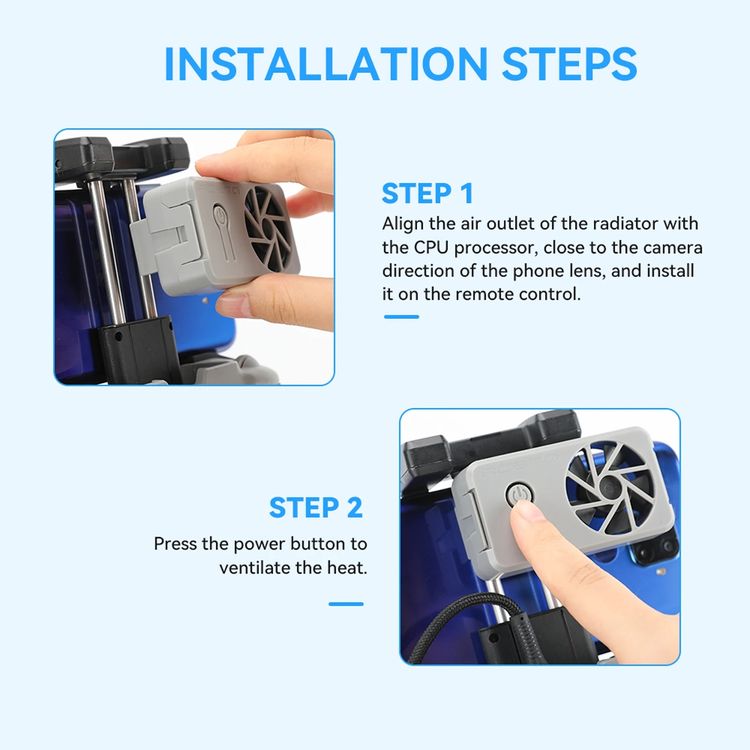 INSTALLATION STEPS

STEP 1
Align the air outlet of the radiator with the CPU processor, close to the camera direction of the phone lens, and install it on the remote control.

STEP 2
Press the power button to ventilate the heat.