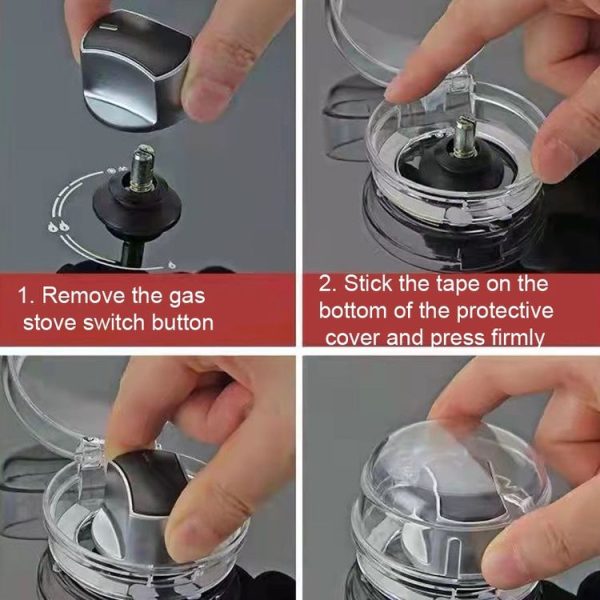 1. Remove the gas stove switch button

2. Stick the tape on the bottom of the protective cover and press firmly