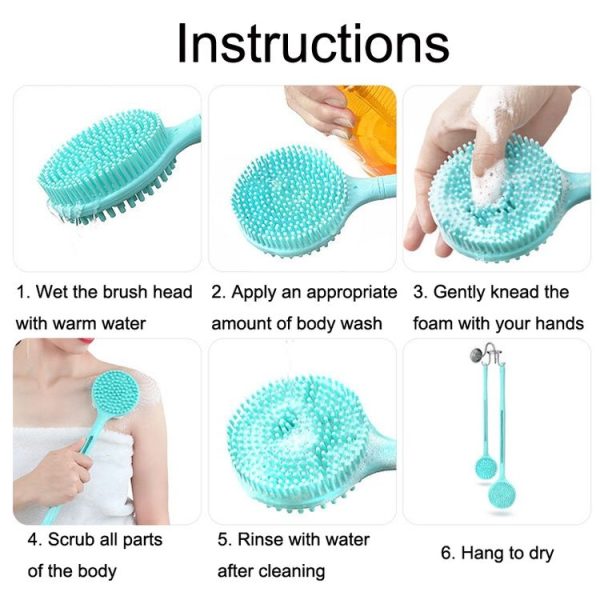 Instructions

1. Wet the brush head with warm water

2. Apply an appropriate amount of body wash

3. Gently knead the foam with your hands

4. Scrub all parts of the body

5. Rinse with water after cleaning

6. Hang to dry