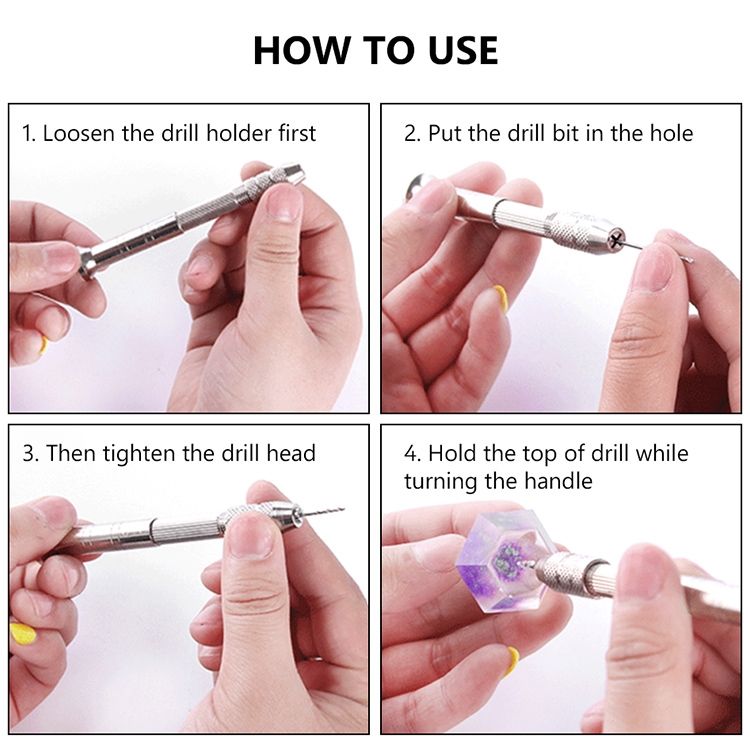 HOW TO USE

1. Loosen the drill holder first

2. Put the drill bit in the hole

3. Then tighten the drill head

4. Hold the top of drill while turning the handle