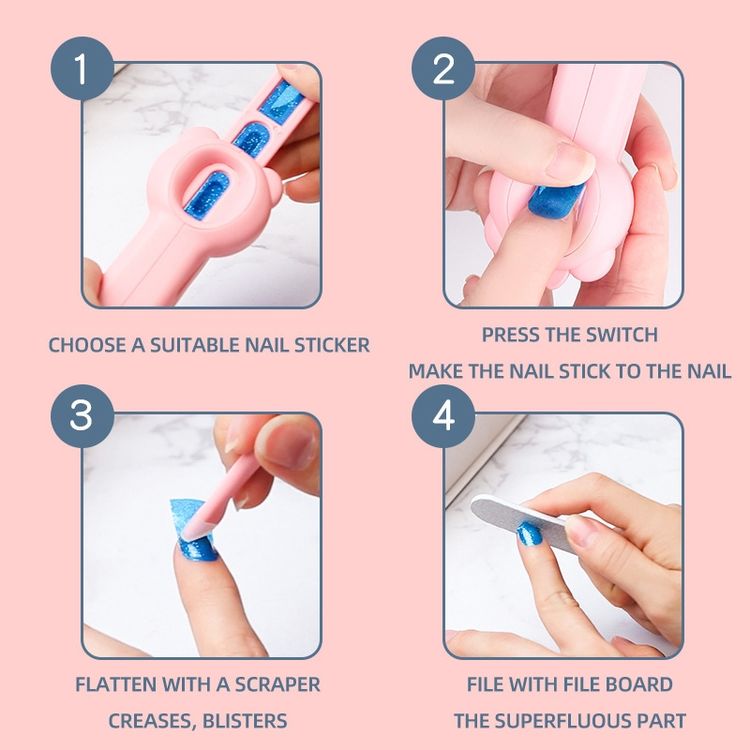 1

CHOOSE A SUITABLE NAIL STICKER

2

PRESS THE SWITCH

MAKE THE NAIL STICK TO THE NAIL

3

FLATTEN WITH A SCRAPER

CREASES, BLISTERS

4

FILE WITH FILE BOARD

THE SUPERFLUOUS PART