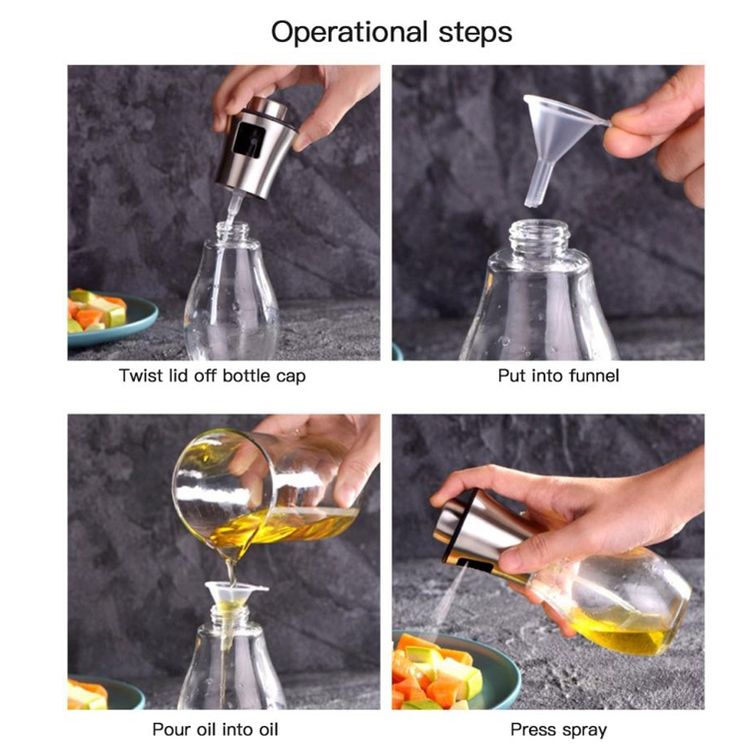 Operational steps

Twist lid off bottle cap

Put into funnel

Pour oil into oil

Press spray