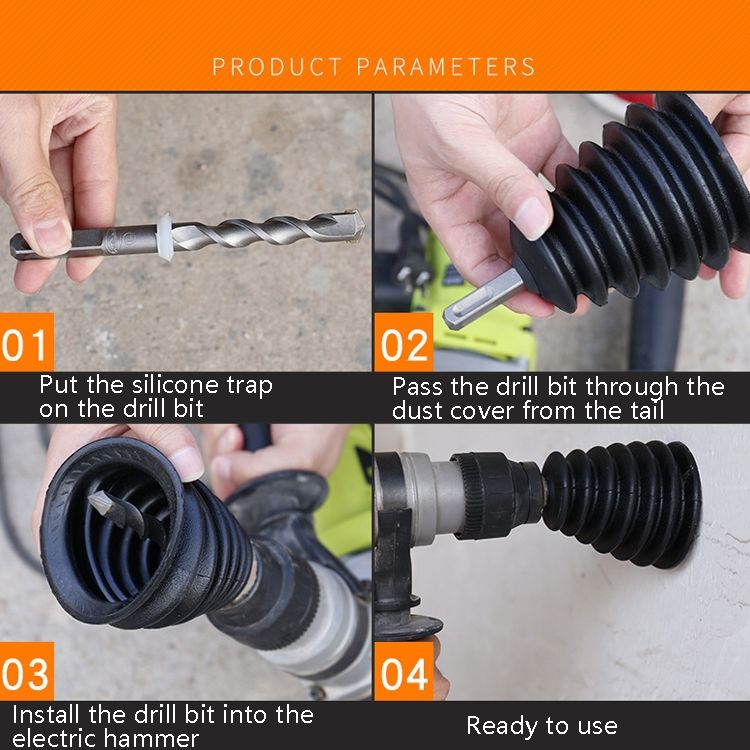 PRODUCT PARAMETERS

01

Put the silicone trap on the drill bit

02

Pass the drill bit through the dust cover from the tail

03

Install the drill bit into the electric hammer

04

Ready to use