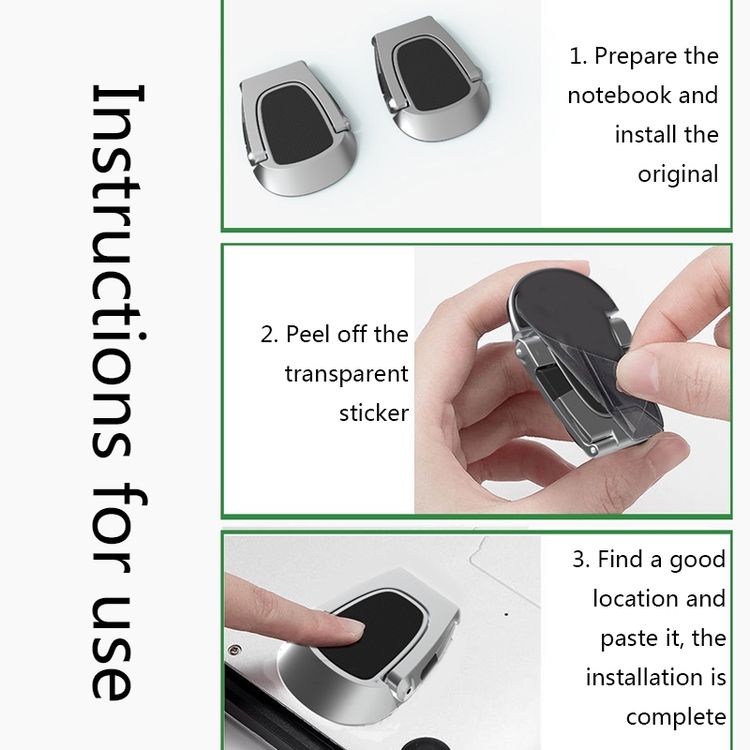 Instructions for use

1. Prepare the notebook and install the original

2. Peel off the transparent sticker

3. Find a good location and paste it, the installation is complete