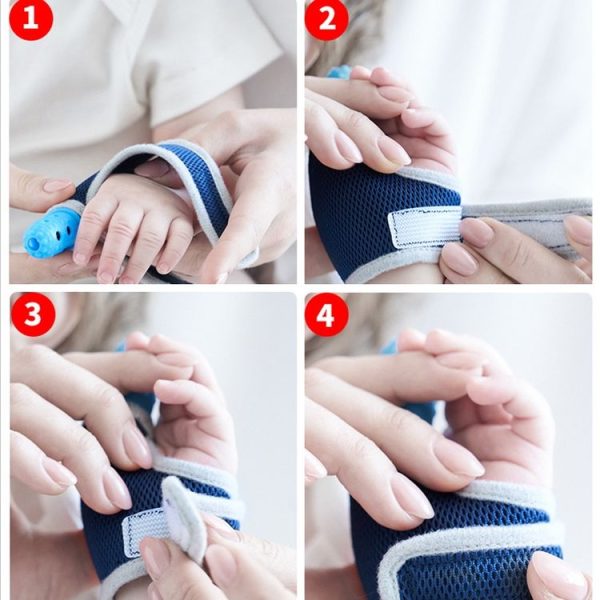 1

2

3

4