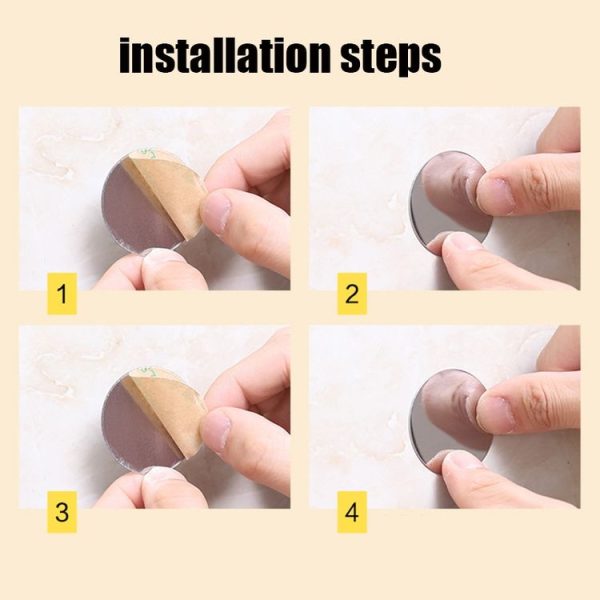 installation steps

1

2

3

4