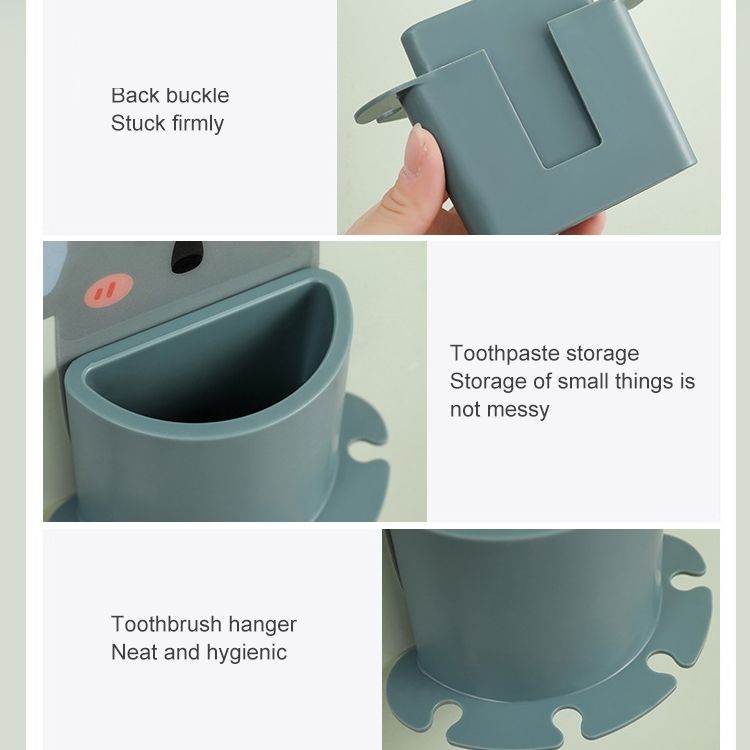 Back buckle
Stuck firmly

Toothpaste storage
Storage of small things is not messy

Toothbrush hanger
Neat and hygienic