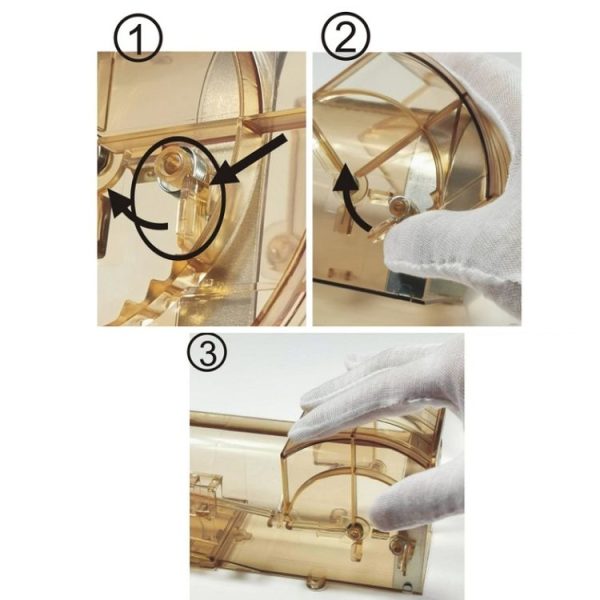 ①
②
③