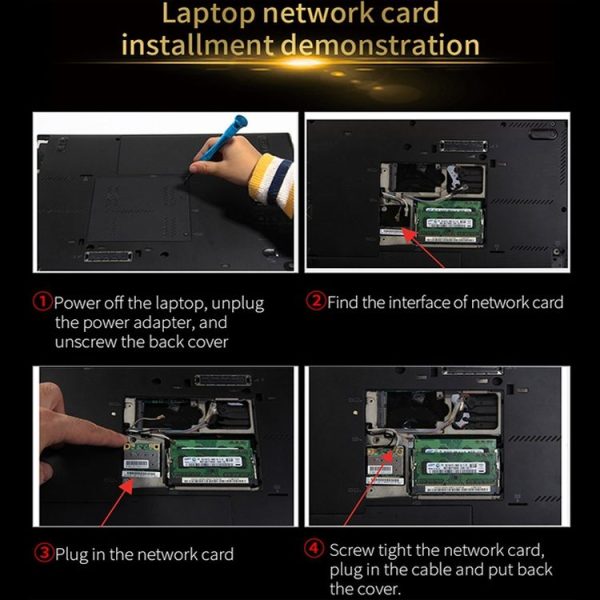 Laptop network card installment demonstration

①Power off the laptop, unplug the power adapter, and unscrew the back cover

②Find the interface of network card

③Plug in the network card

④ Screw tight the network card, plug in the cable and put back the cover.