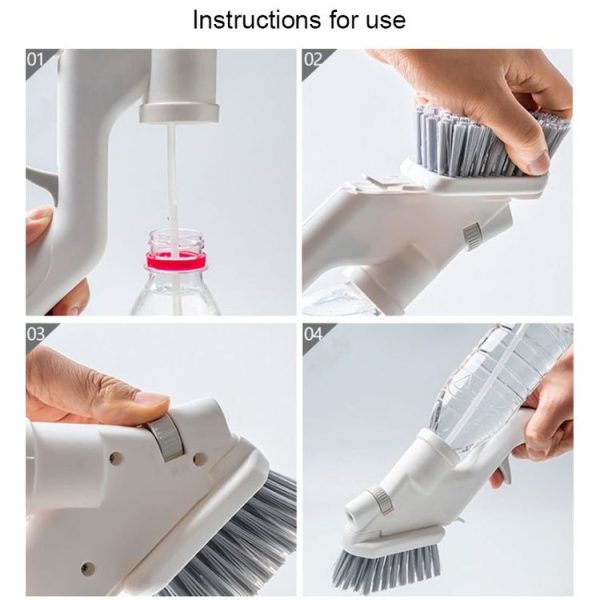 Instructions for use

01

02

03

04