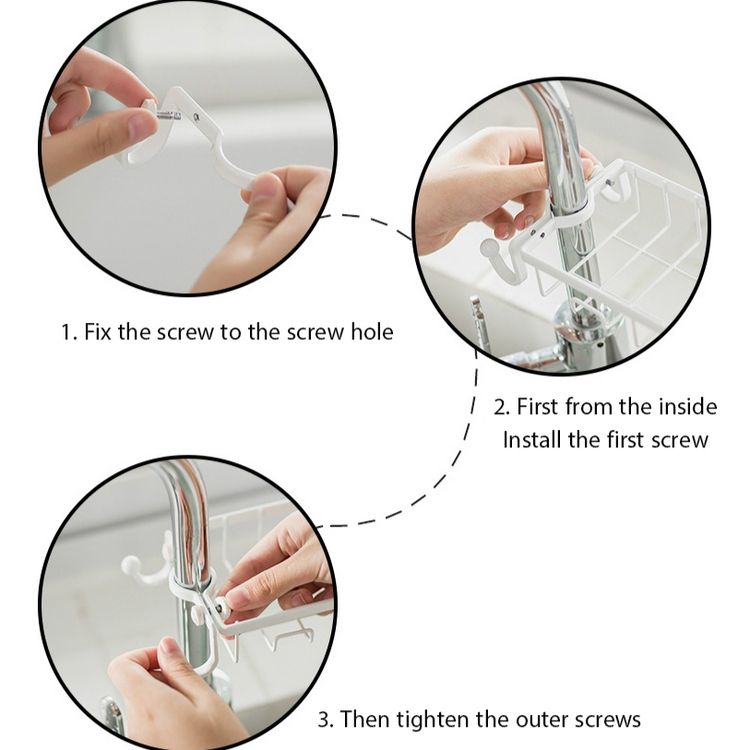 1. Fix the screw to the screw hole

2. First from the inside
Install the first screw

3. Then tighten the outer screws