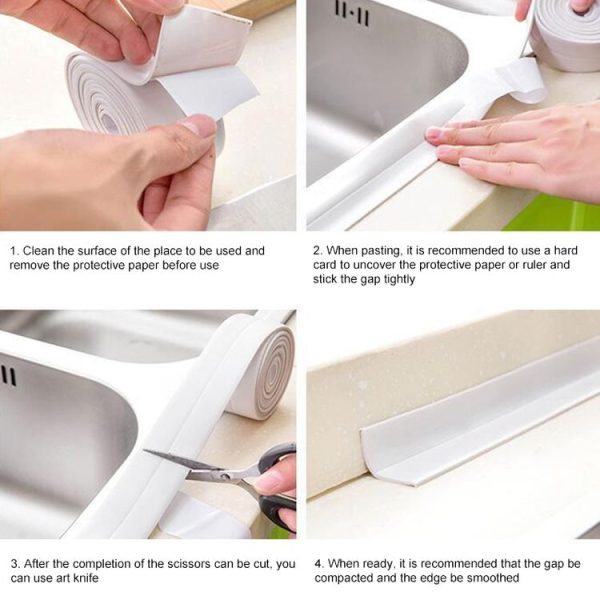 1. Clean the surface of the place to be used and remove the protective paper before use

2. When pasting, it is recommended to use a hard card to uncover the protective paper or ruler and stick the gap tightly

3. After the completion of the scissors can be cut, you can use art knife

4. When ready, it is recommended that the gap be compacted and the edge be smoothed