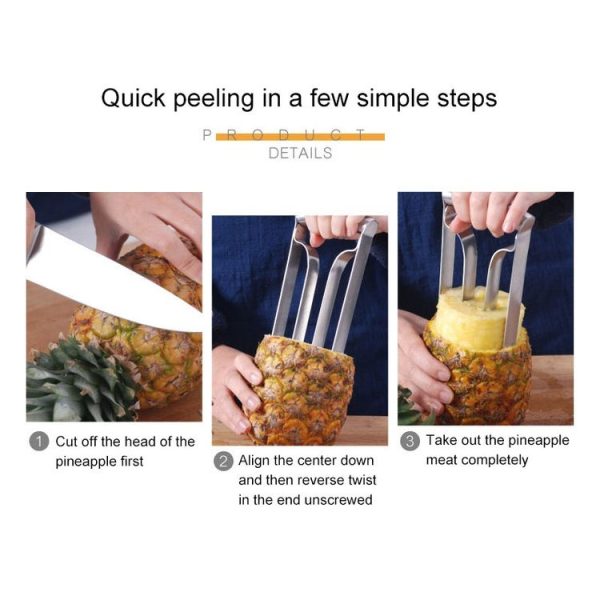 Quick peeling in a few simple steps

PRODUCT
DETAILS

1 Cut off the head of the pineapple first

2 Align the center down and then reverse twist in the end unscrewed

3 Take out the pineapple meat completely