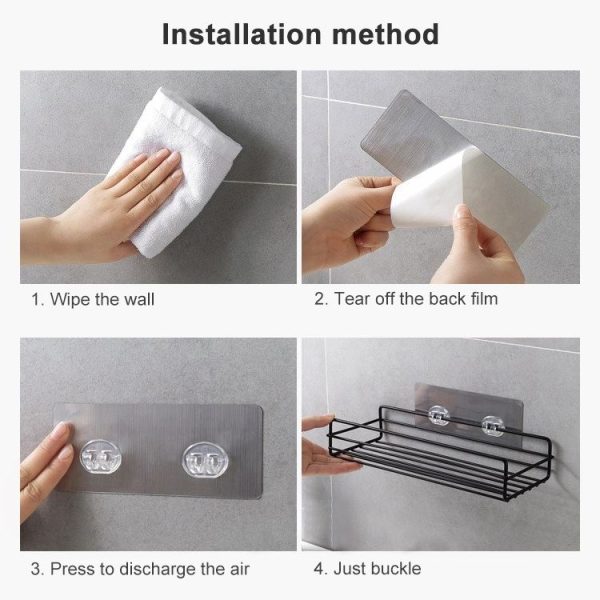 Installation method

1. Wipe the wall

2. Tear off the back film

3. Press to discharge the air

4. Just buckle