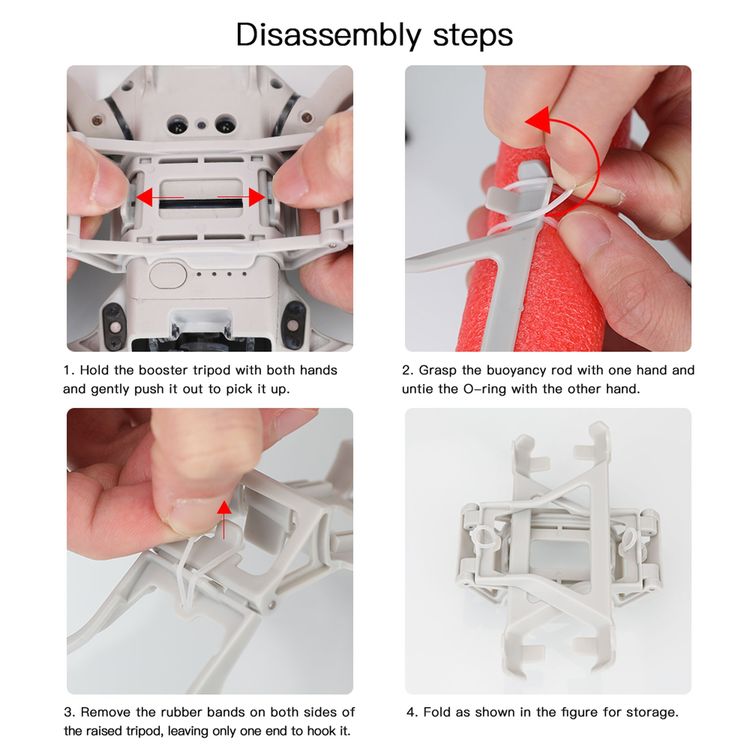 Disassembly steps

1. Hold the booster tripod with both hands and gently push it out to pick it up.

2. Grasp the buoyancy rod with one hand and untie the O-ring with the other hand.

3. Remove the rubber bands on both sides of the raised tripod, leaving only one end to hook it.

4. Fold as shown in the figure for storage.